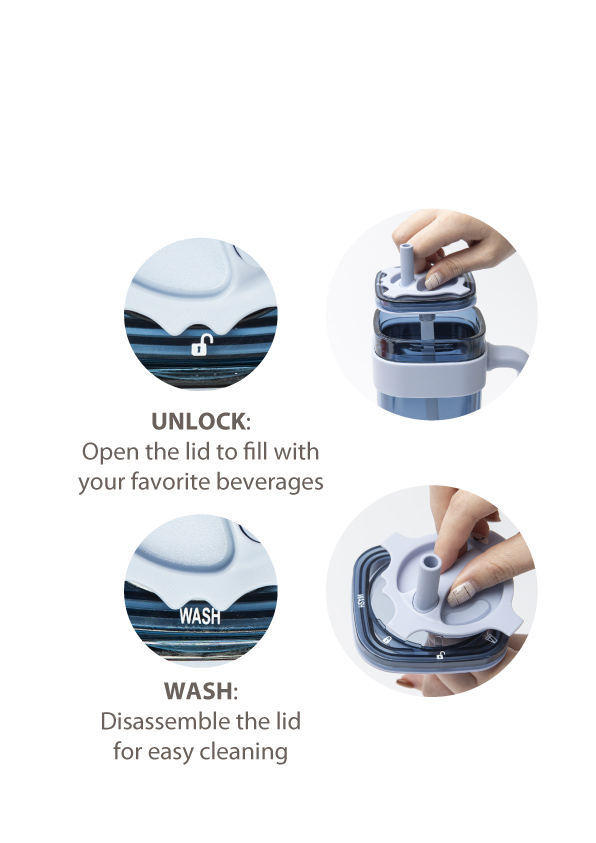 UNLOCK:
Open the lid to fill with your favorite beverages

WASH

WASH:
Disassemble the lid for easy cleaning

WASH