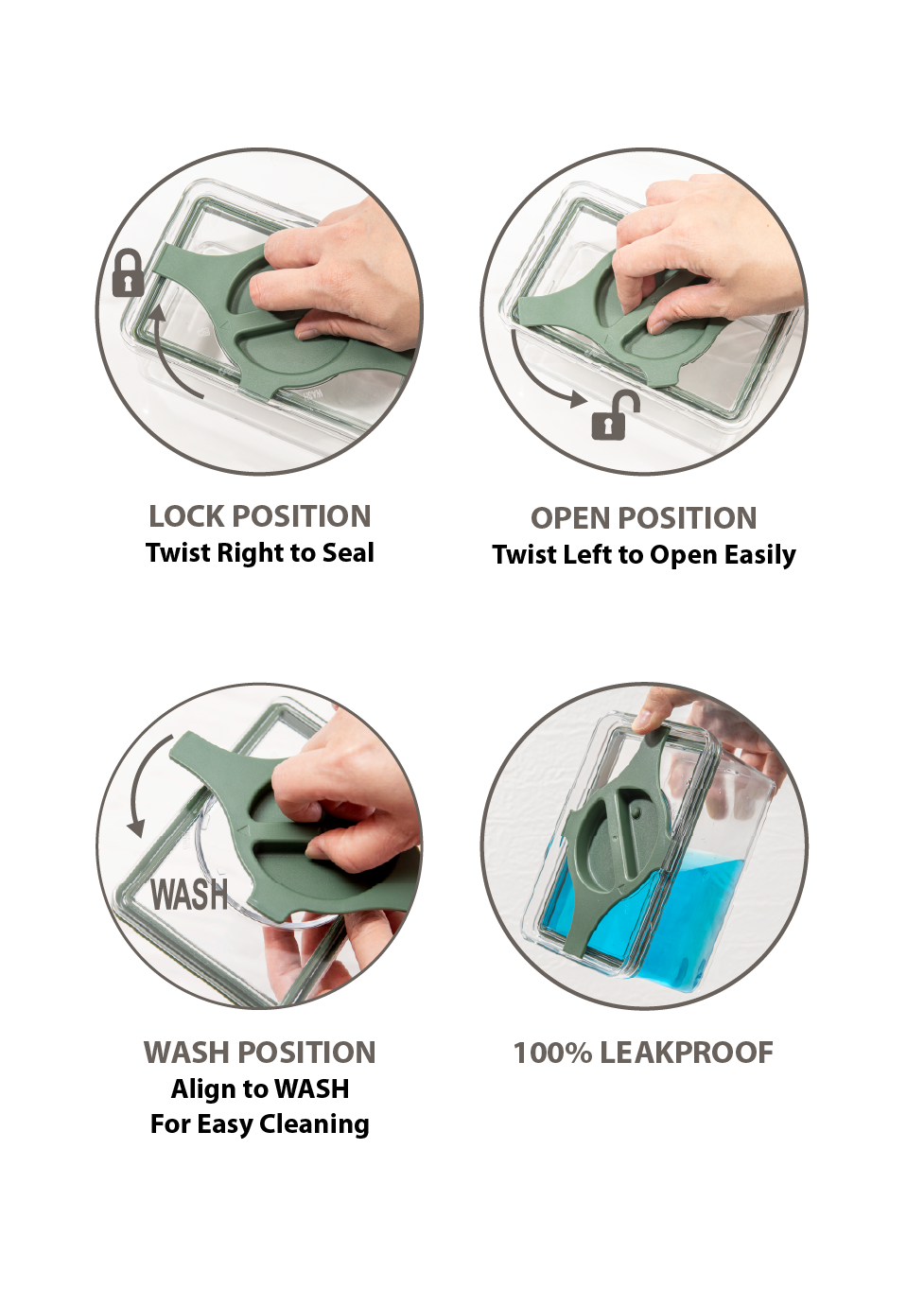 LOCK POSITION
Twist Right to Seal

OPEN POSITION
Twist Left to Open Easily

WASH

WASH POSITION
Align to WASH
For Easy Cleaning

100% LEAKPROOF